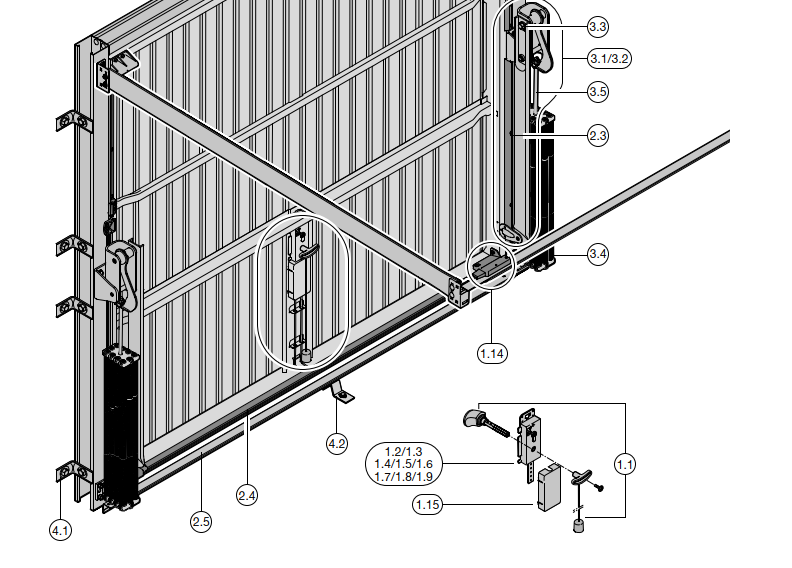 3.3
3.1/3.2
3.5
2.3
3.4
1.14
4.2
1.2/1.3
1.4/1.5/1.6
1.7/1.8/1.9
1.1
1.15
2.4
2.5
4.1